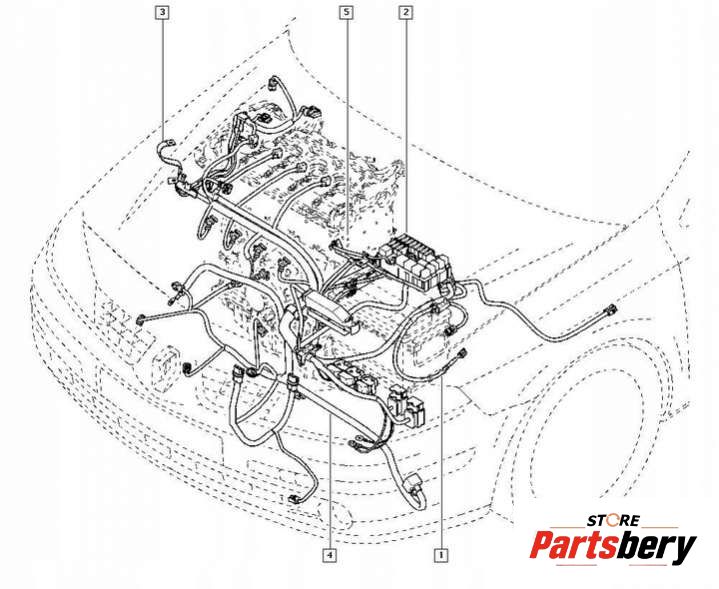 3
5
2
4
1
STORE
Partsbery