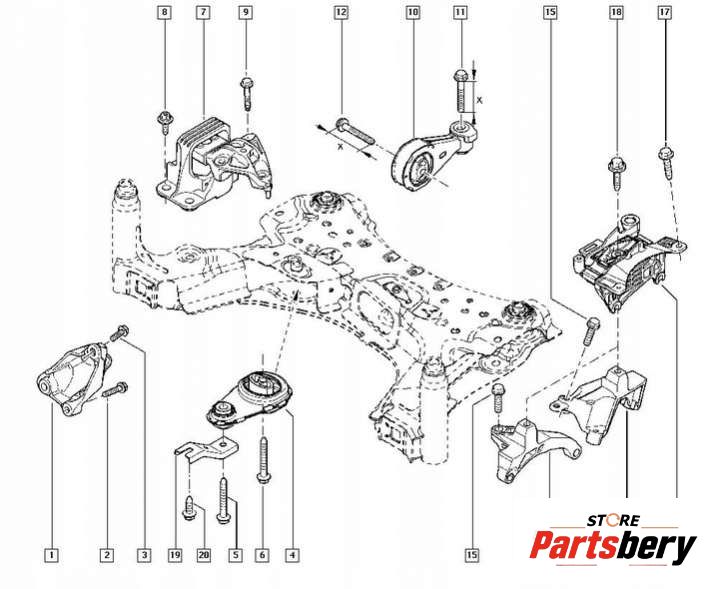 8
7
9
12
10
11
15
18
17
X
X
1
2
3
19
20
5
6
4
15
STORE
Partsbery