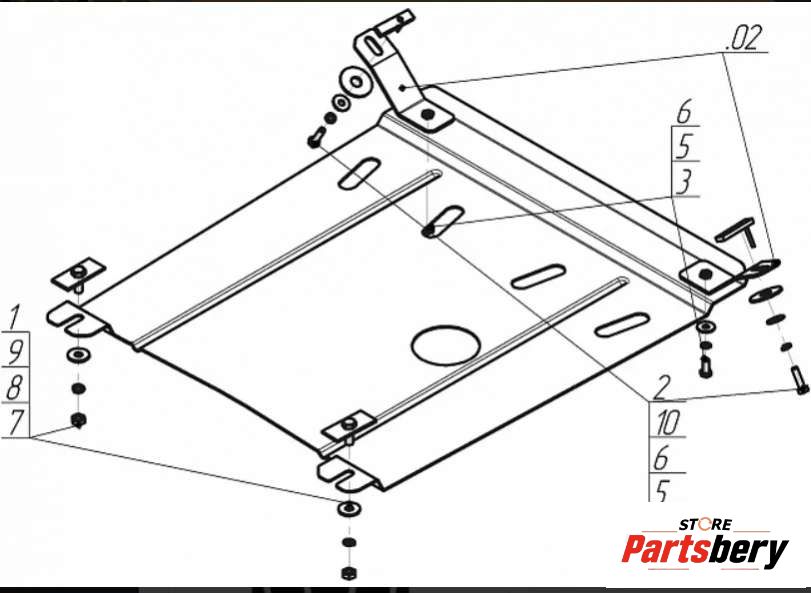 .02
6
5
3
1
9
8
7
2
10
6
5
STORE
Partsbery