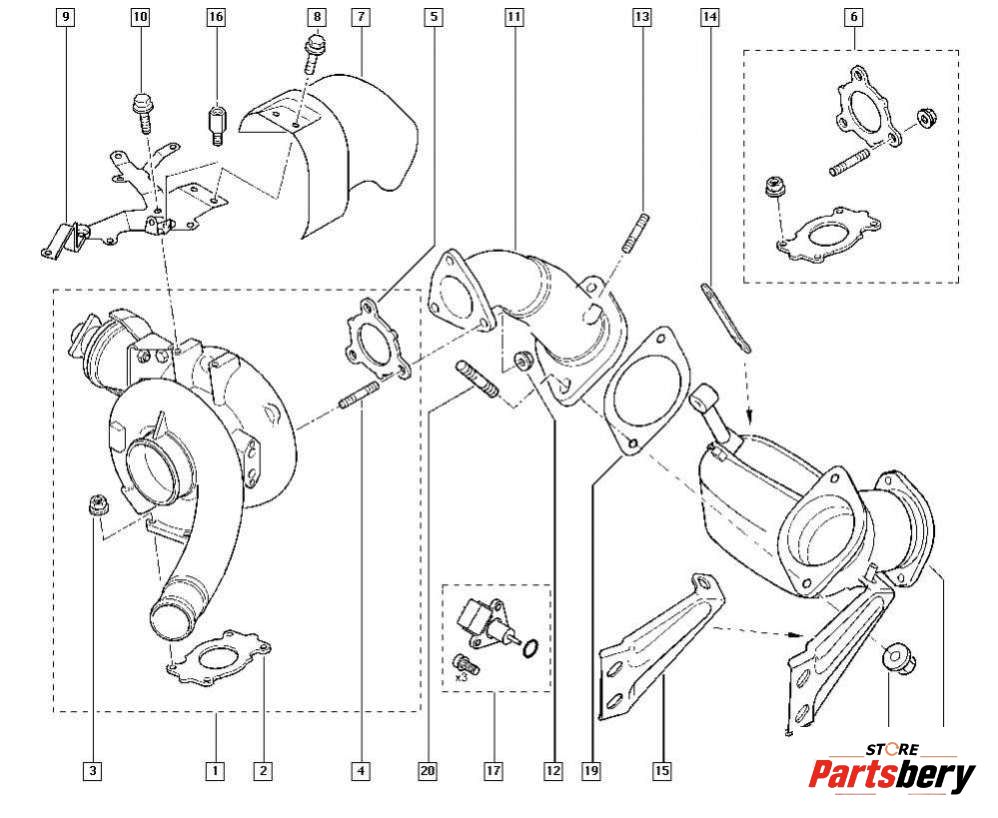 9
10
16
8
7
5
11
13
14
6
x3
3
1
2
4
20
17
12
19
15
STORE
Partsbery