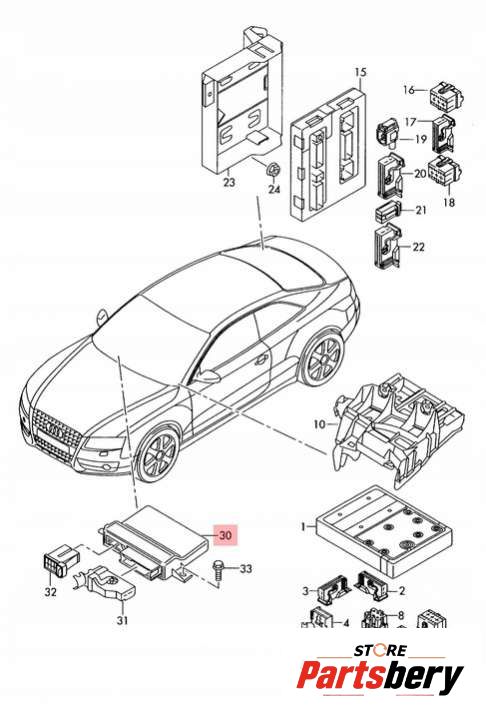 15
16
17
19
20
18
21
22
23
24
10
1
30
33
32
31
3
2
4
8
STORE
Partsbery