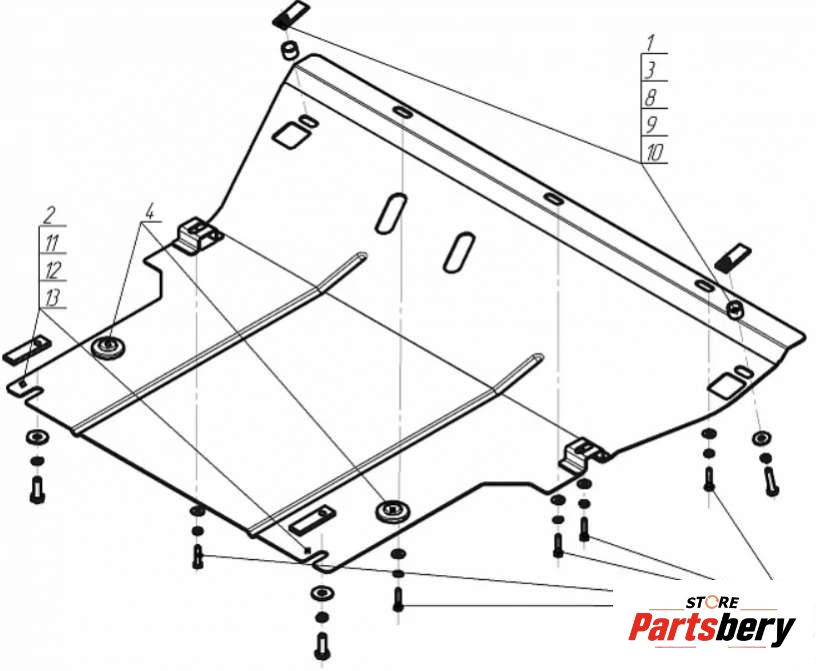 1
3
8
9
10

2
11
12
13

4

STORE
Partsbery