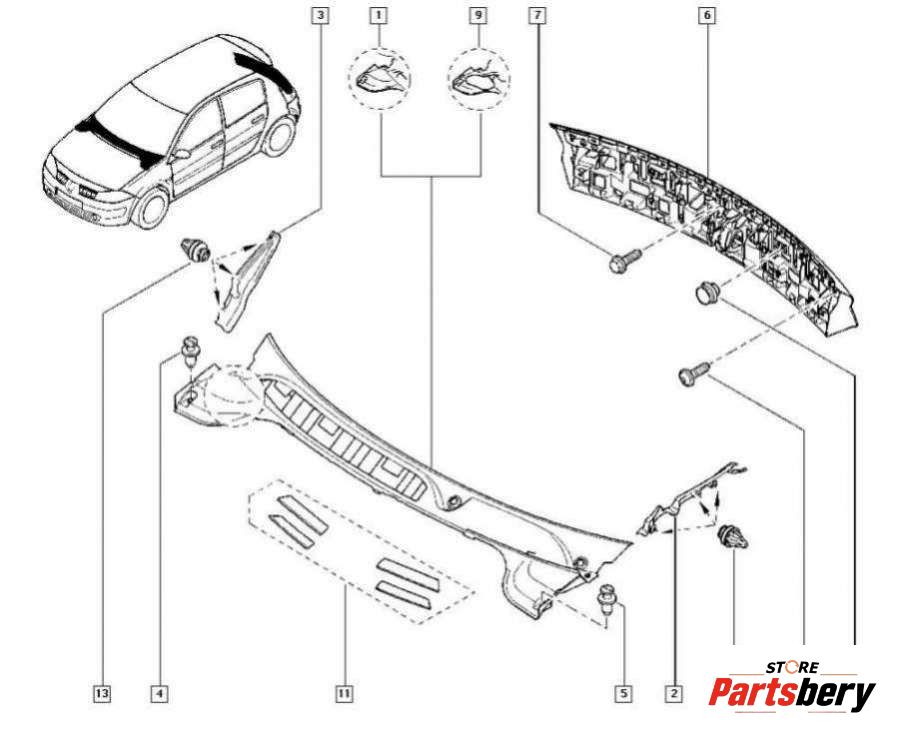 3
1
9
7
6
13
4
11
5
2
STORE
Partsbery