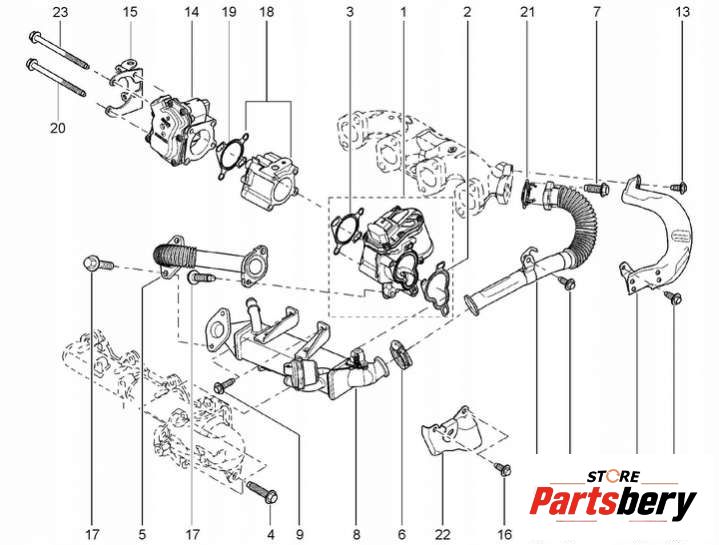 23 15 14 19 18 3 1 2 21 7 13

20

17 5 17 4 9 8 6 22 16

STORE
Partsbery