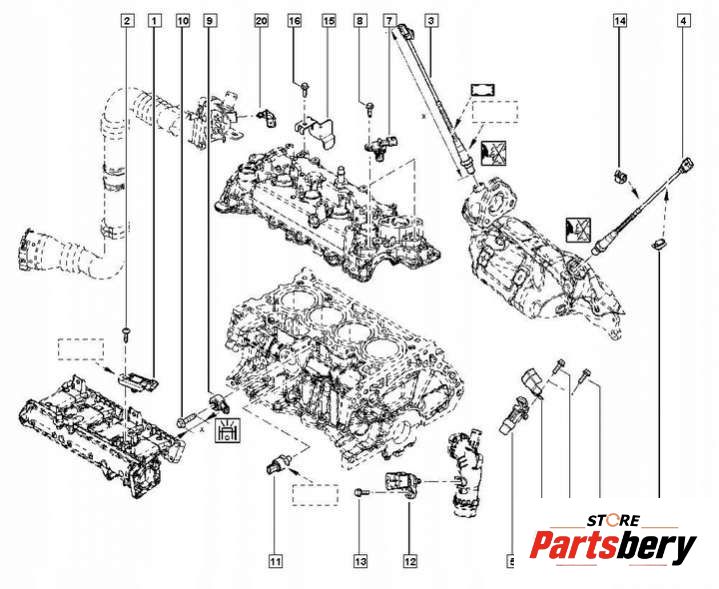 2
1
10
9
20
16
15
8
7
3
14
4
11
13
12
5
STORE
Partsbery