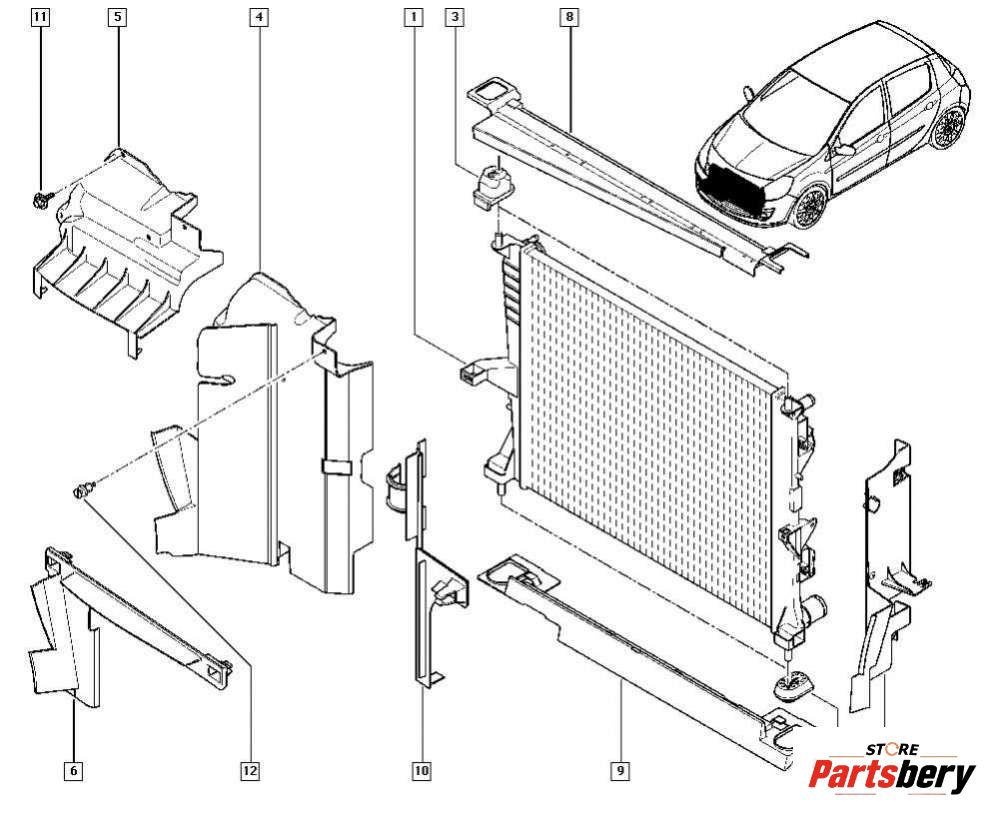 11
5
4
1
3
8
6
12
10
9
STORE
Partsbery