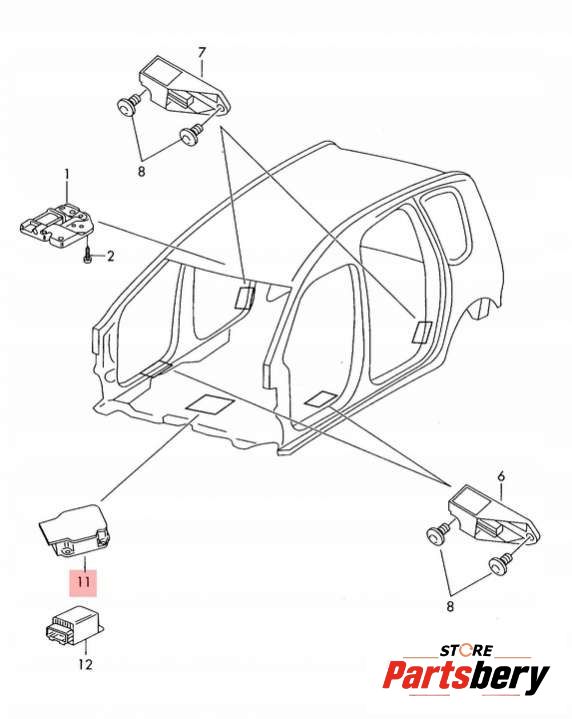 7
8
1
2
6
8
11
12
STORE
Partsbery