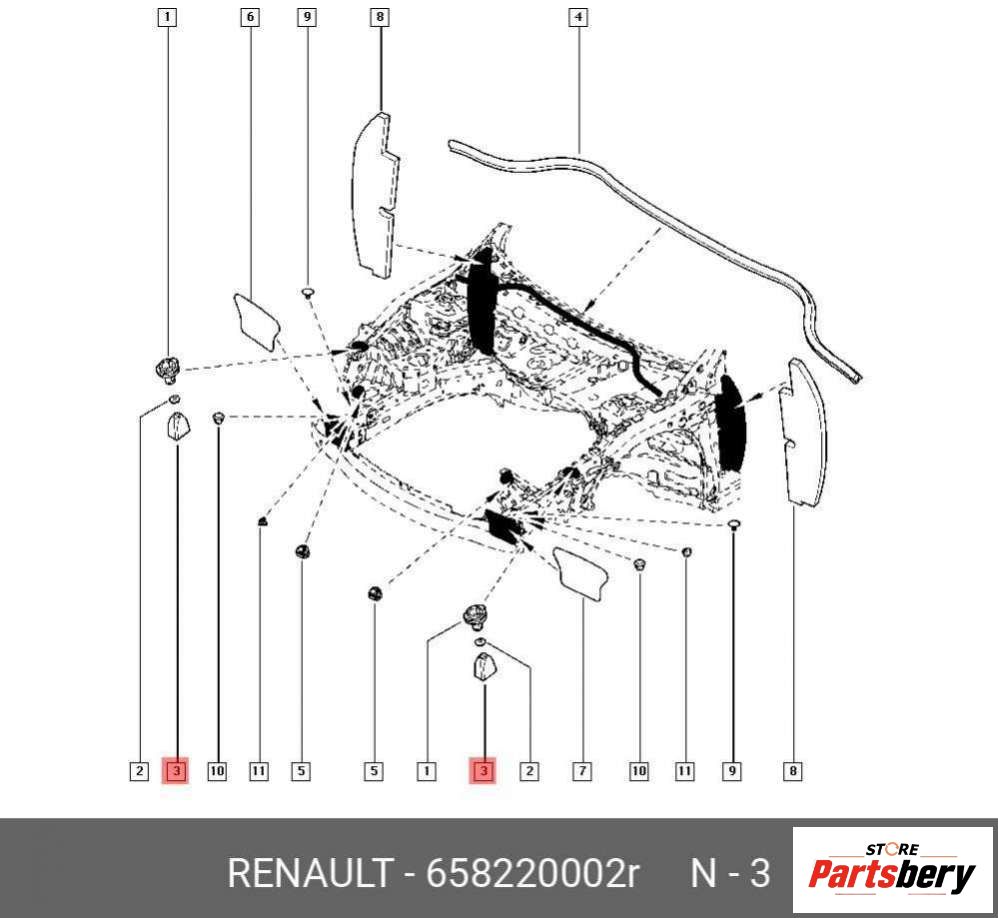 1
6
9
8
4
2
3
10
11
5
5
1
3
2
7
10
11
9
8

RENAULT - 658220002r N - 3

STORE
Partsbery