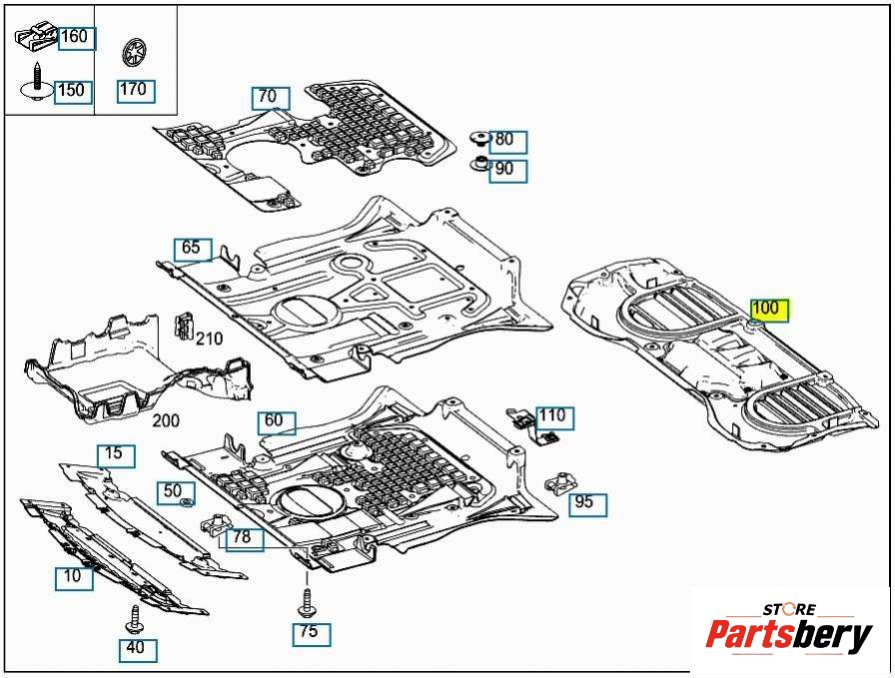 160
150
170
70
80
90
65
100
210
200
60
110
15
50
95
78
10
75
40
STORE
Partsbery