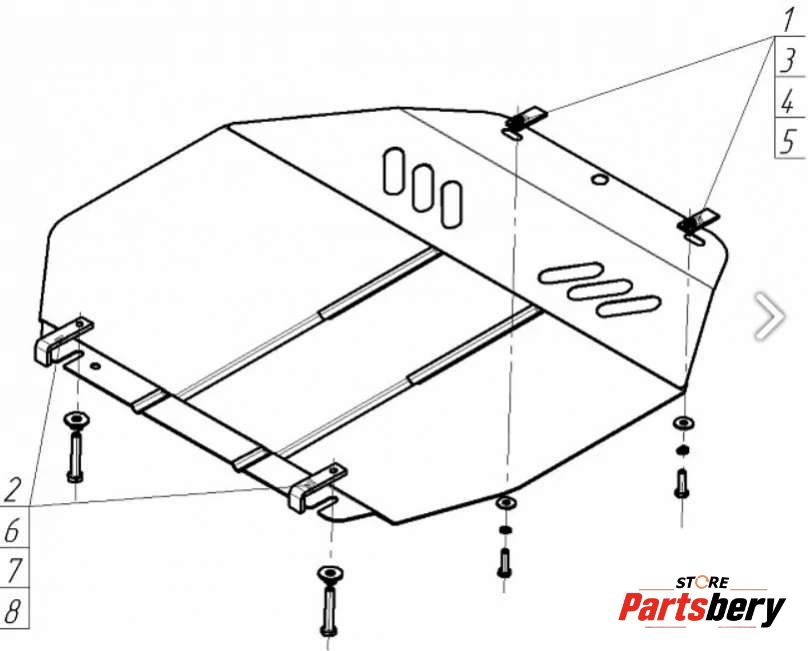 1
3
4
5
2
6
7
8
STORE
Partsbery