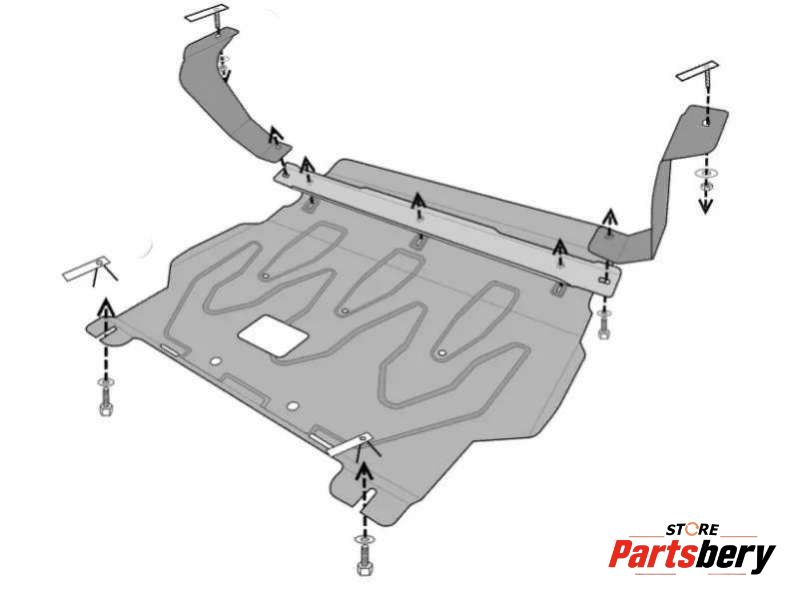 STORE
Partsbery