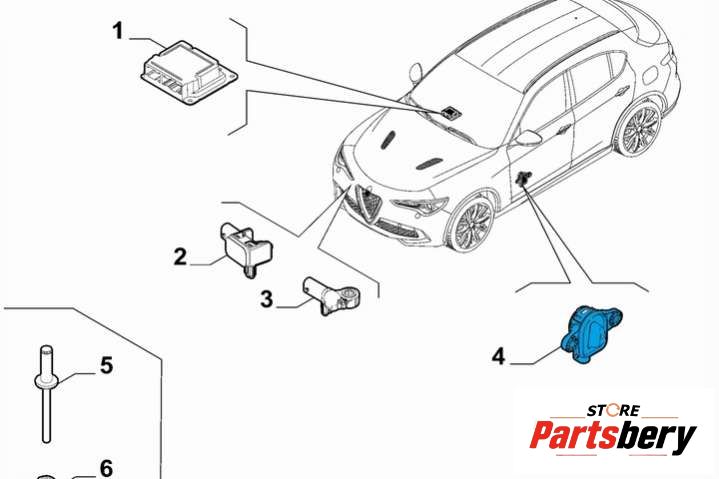 1
2
3
4
5
6
STORE
Partsbery