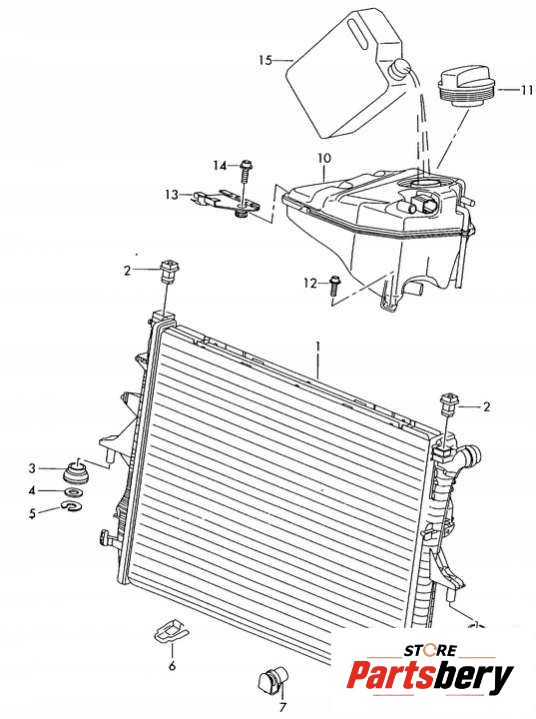 15
11
14
10
13
2
12
1
2
3
4
5
6
7
STORE
Partsbery