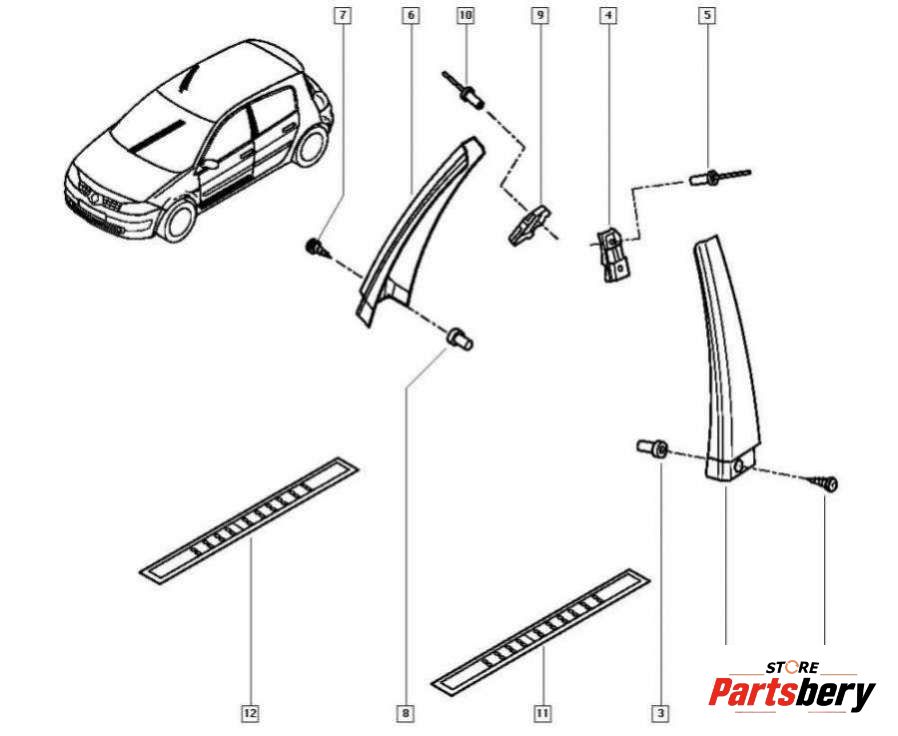 7
6
10
9
4
5
12
8
11
3
STORE
Partsbery