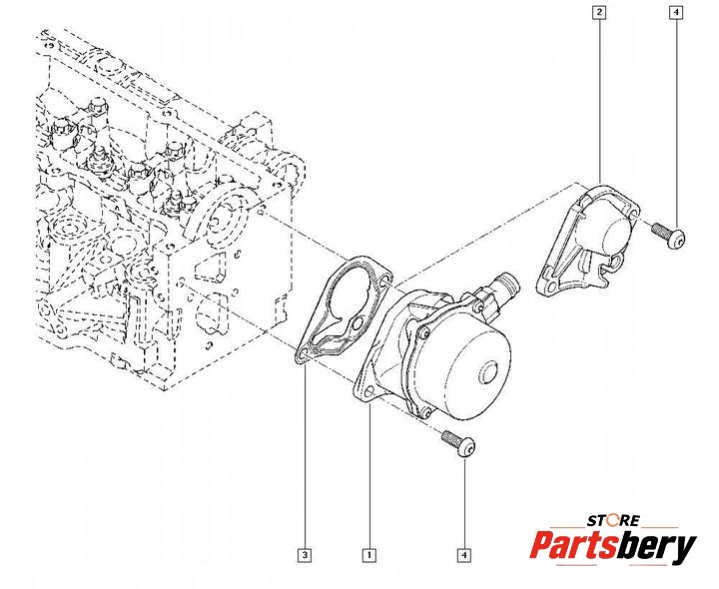 2
4
3
1
4
STORE
Partsbery