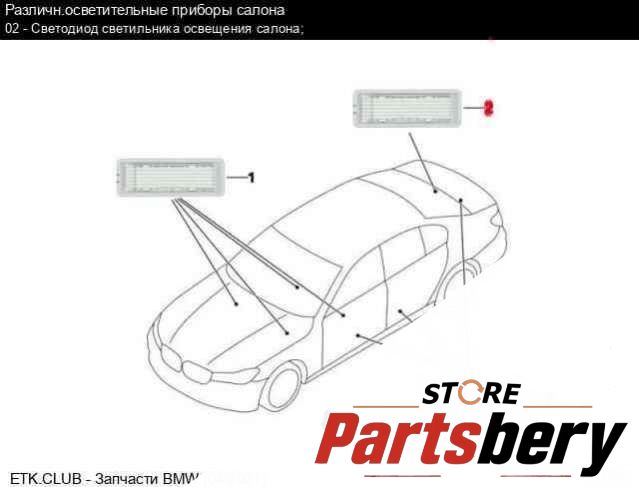 Различн.осветительные приборы салона
02 - Светодиод светильника освещения салона;

2

1

STORE
Partsbery

ETK.CLUB - Запчасти BMW