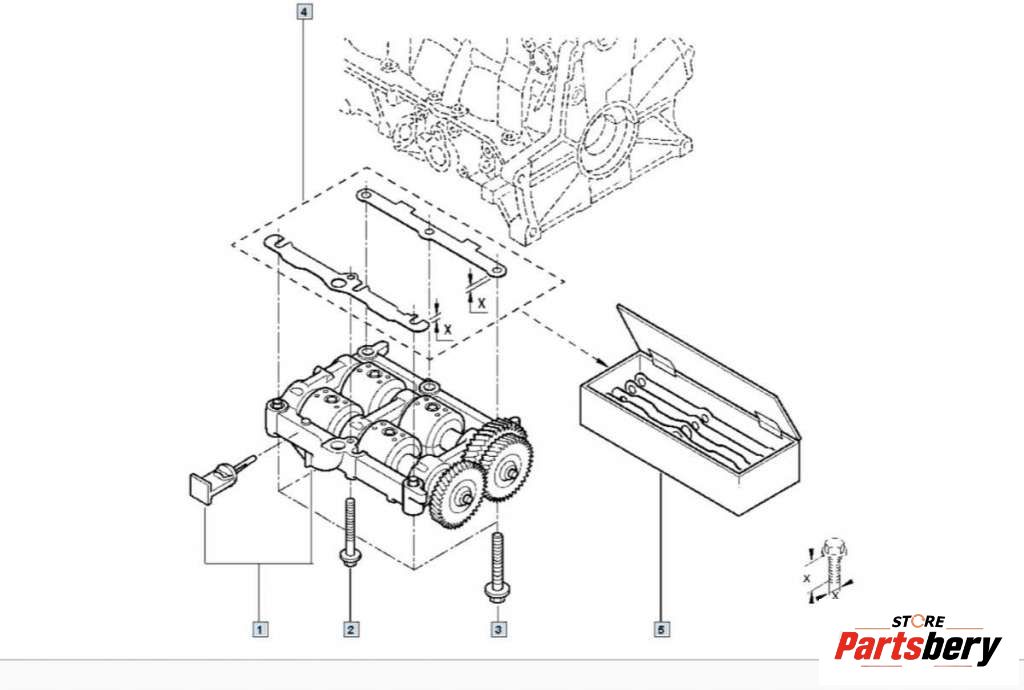 4
X
X
1
2
3
5
X
X
STORE
Partsbery