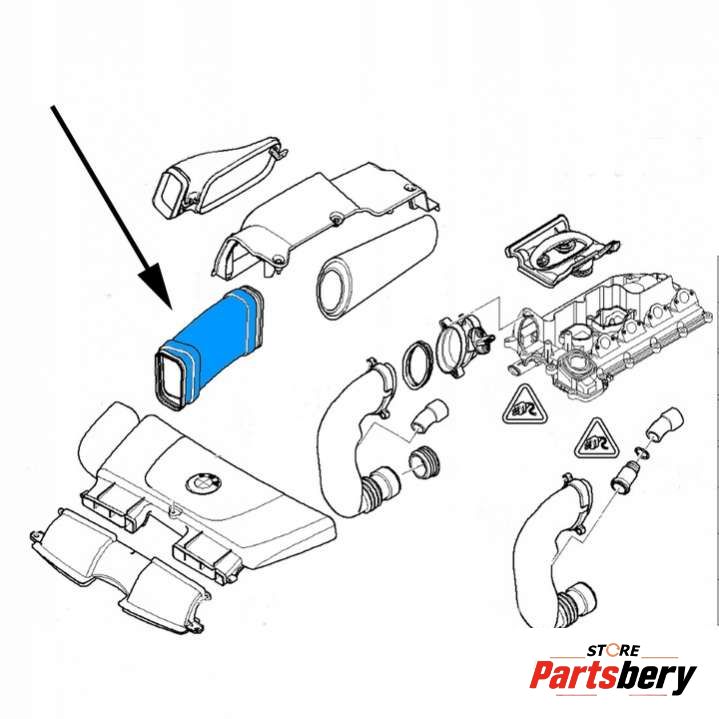 STORE
Partsbery