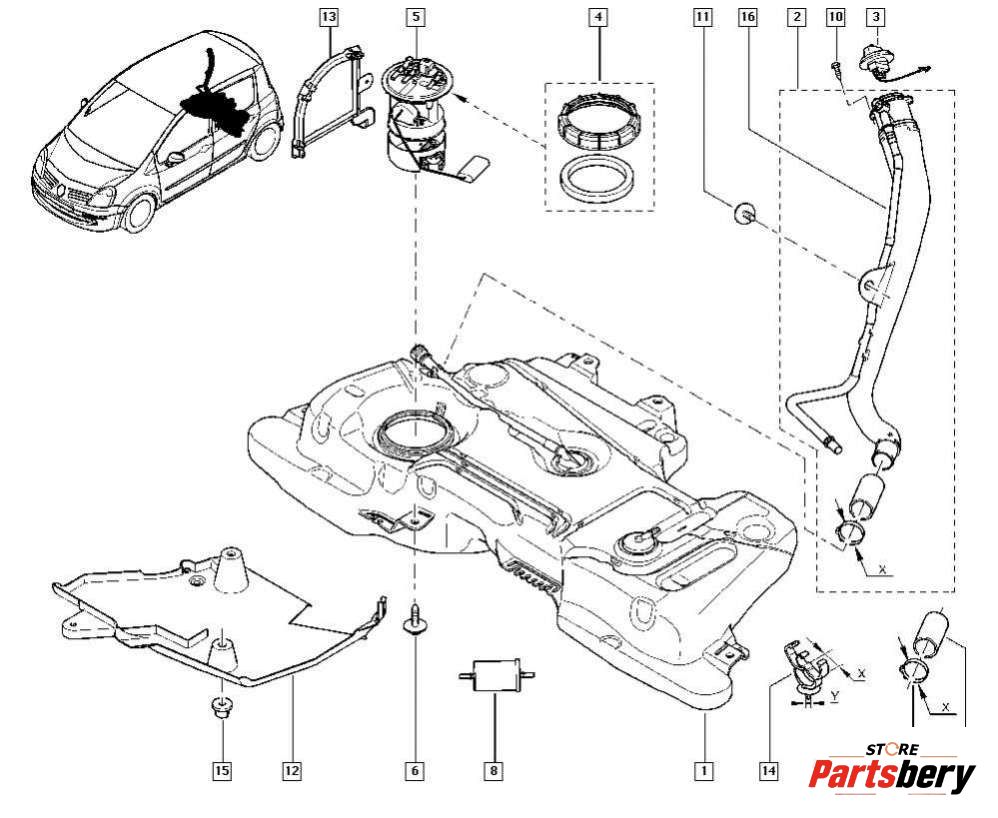 13
5
4
11
16
2
10
3
X
X
Y
X
15
12
6
8
1
14
STORE
Partsbery