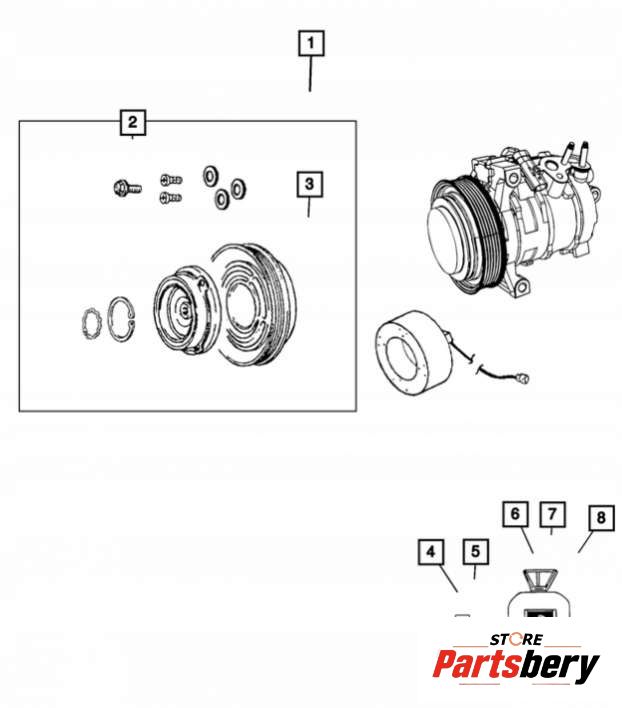 1
2
3
6
7
8
4
5
STORE
Partsbery