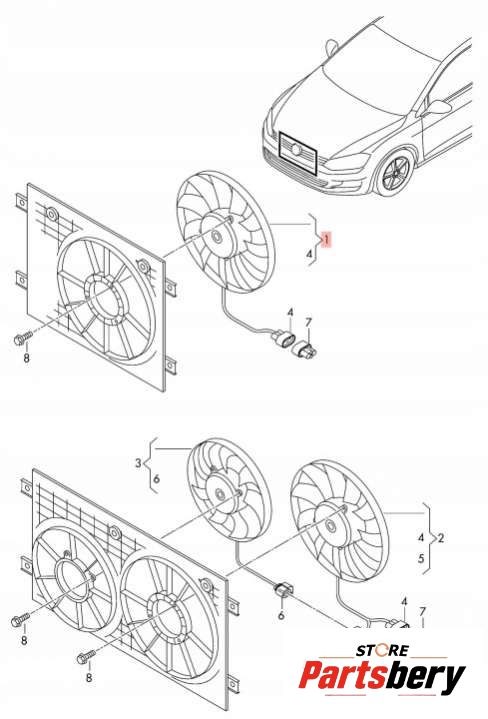 1
4
4
7
8
3
6
4
2
5
6
4
7
8
8
STORE
Partsbery