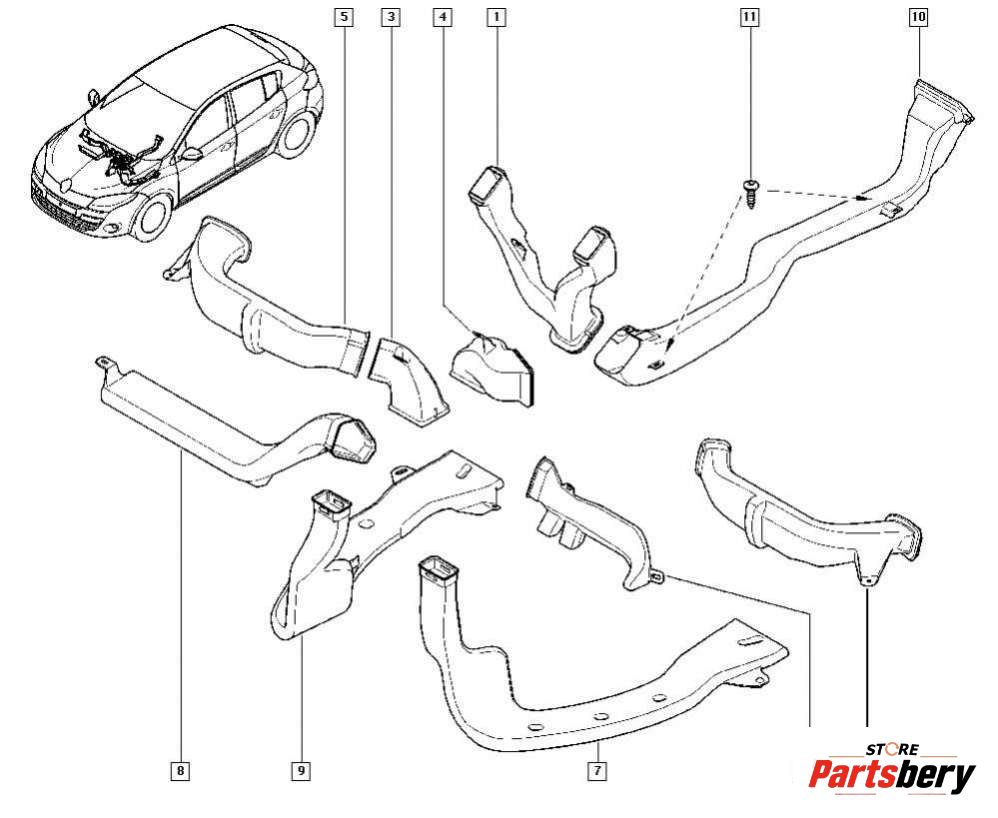 5
3
4
1
11
10
8
9
7
STORE
Partsbery