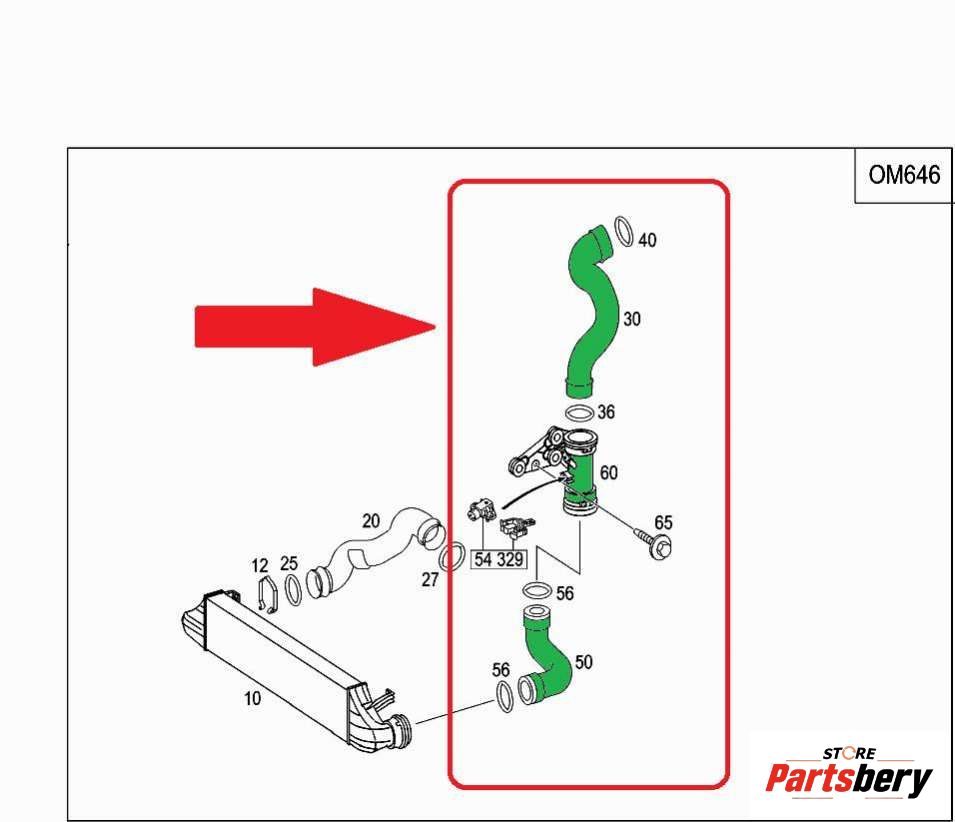 OM646

40

30

36

60

65

20

54 329

12 25

27

56

50

56

10

STORE
Partsbery