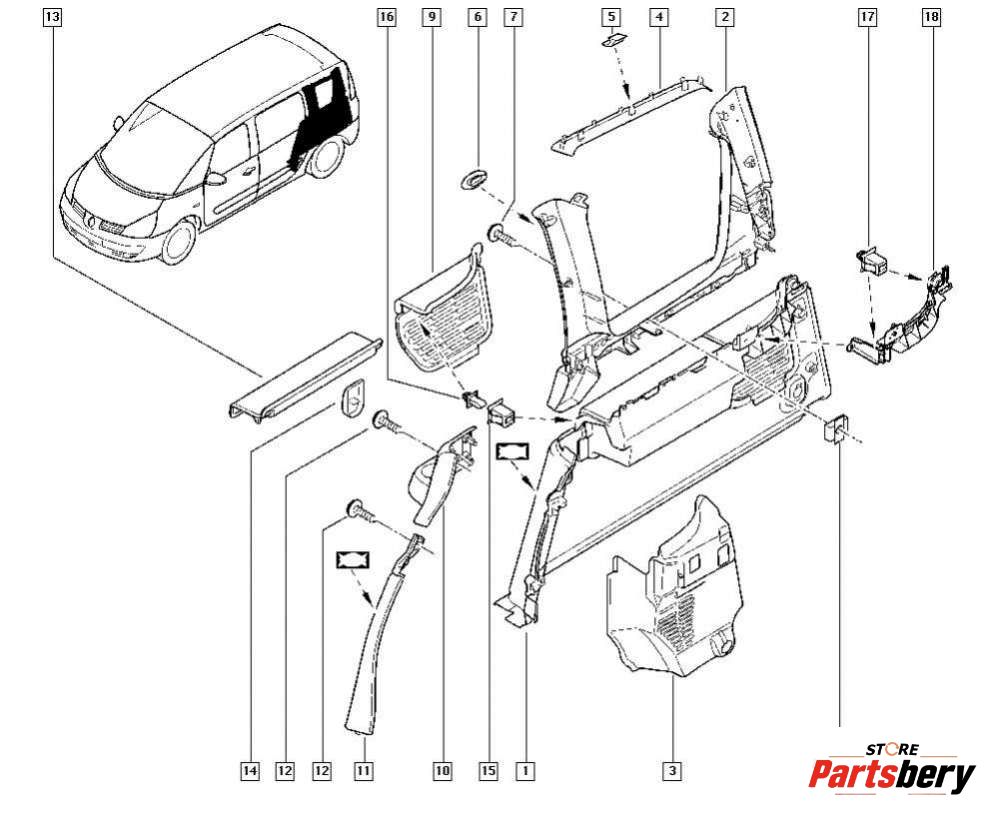 13
16
9
6
7
5
4
2
17
18
14
12
12
11
10
15
1
3
STORE
Partsbery