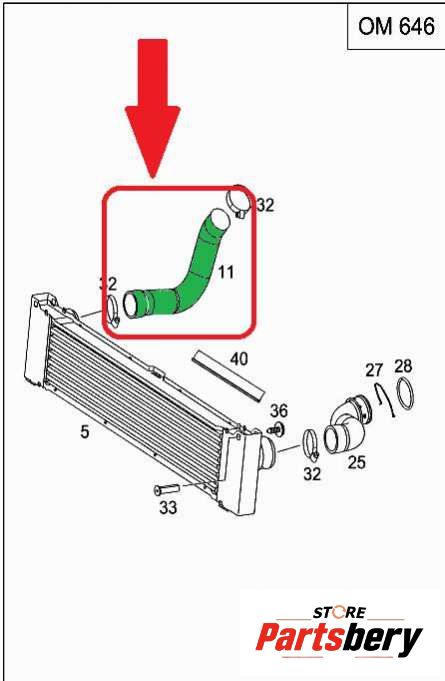 OM 646

32
11
32
40
27
28
36
5
32
25
33

STORE
Partsbery