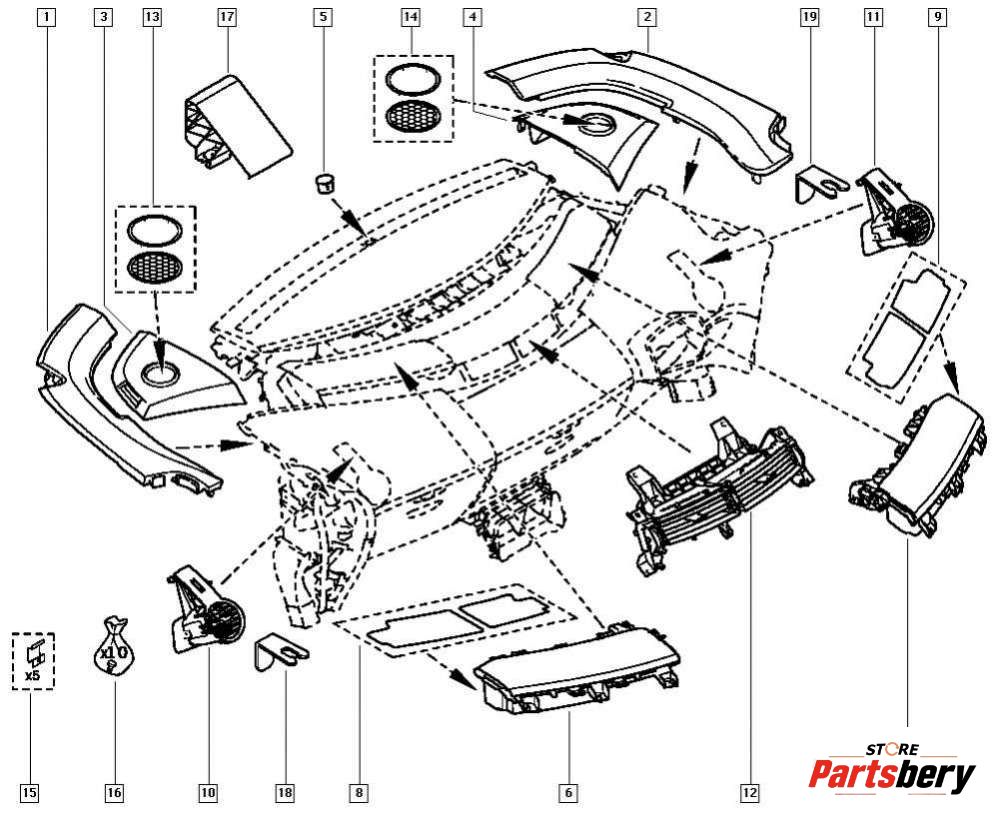 1
3
13
17
5
14
4
2
19
11
9
x5
x10
15
16
10
18
8
6
12
STORE
Partsbery