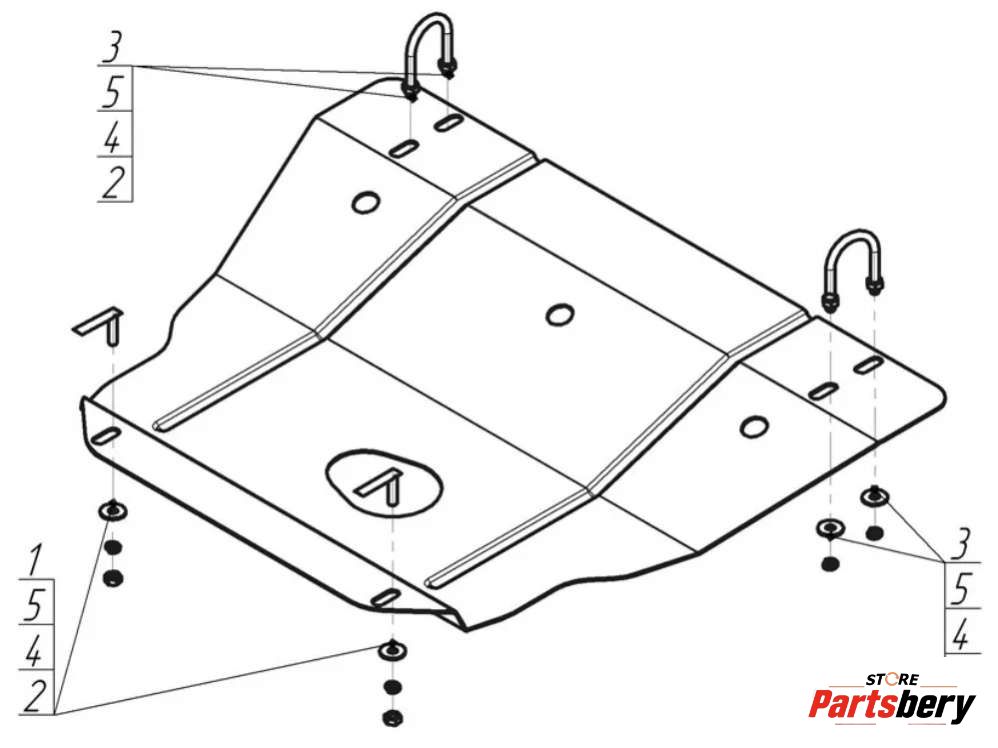 3
5
4
2

1
5
4
2

3
5
4

STORE
Partsbery