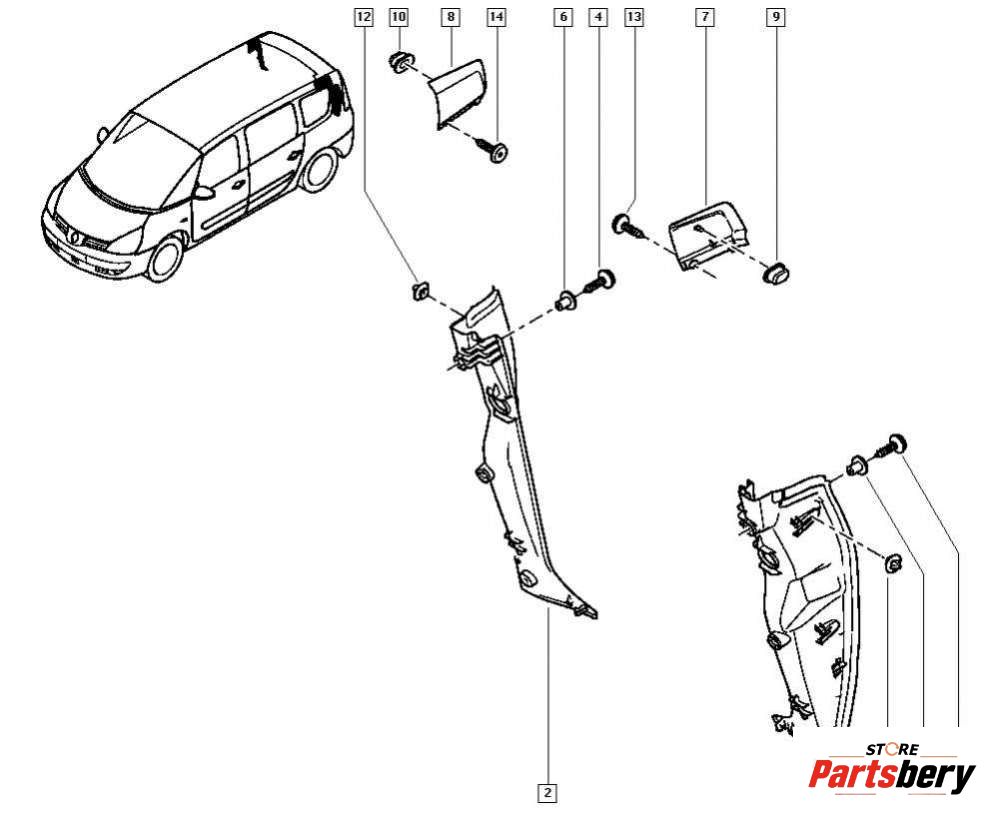 12
10
8
14
6
4
13
7
9
2
STORE
Partsbery