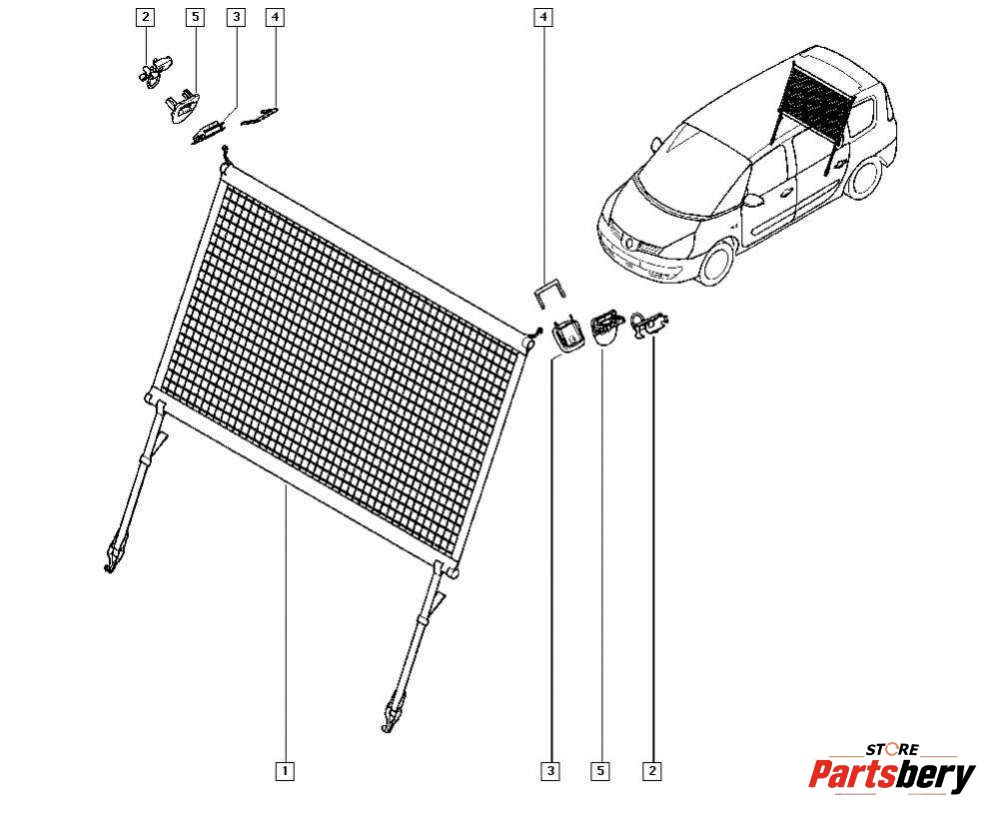 2
5
3
4
4
1
3
5
2
STORE
Partsbery