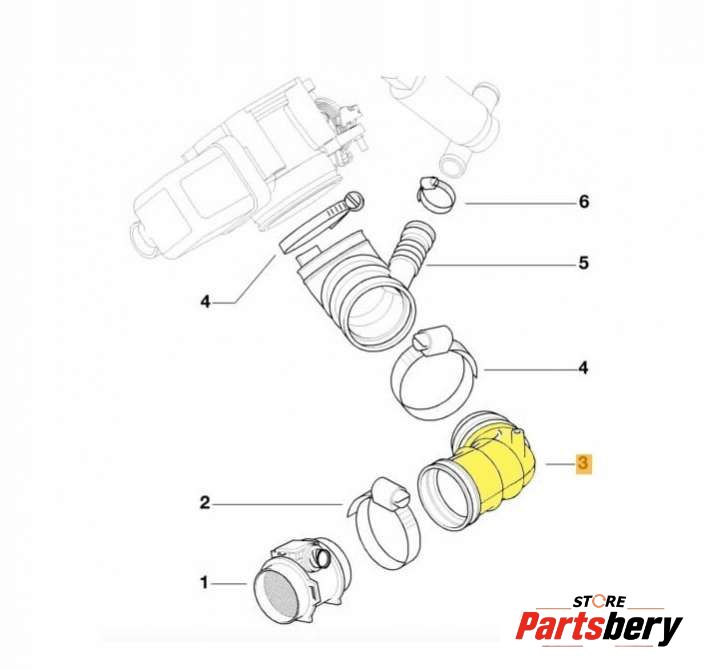 6
5
4
4
3
2
1
STORE
Partsbery