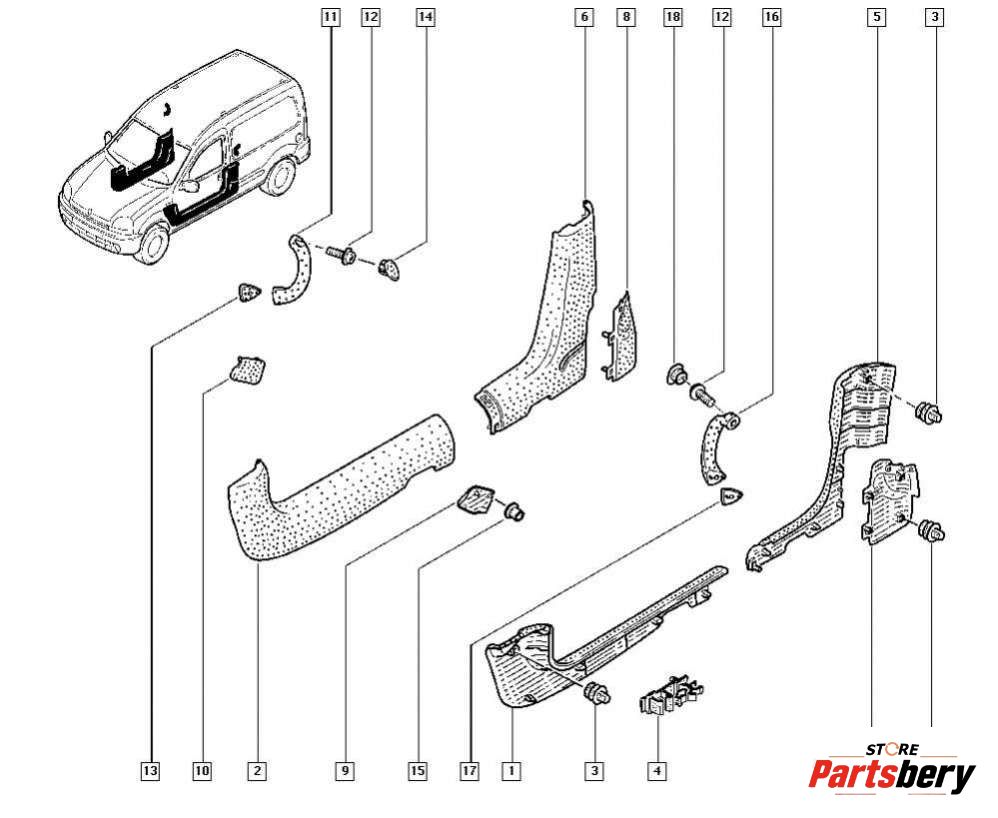 11 12 14 6 8 18 12 16 5 3

13 10 2 9 15 17 1 3 4

STORE
Partsbery