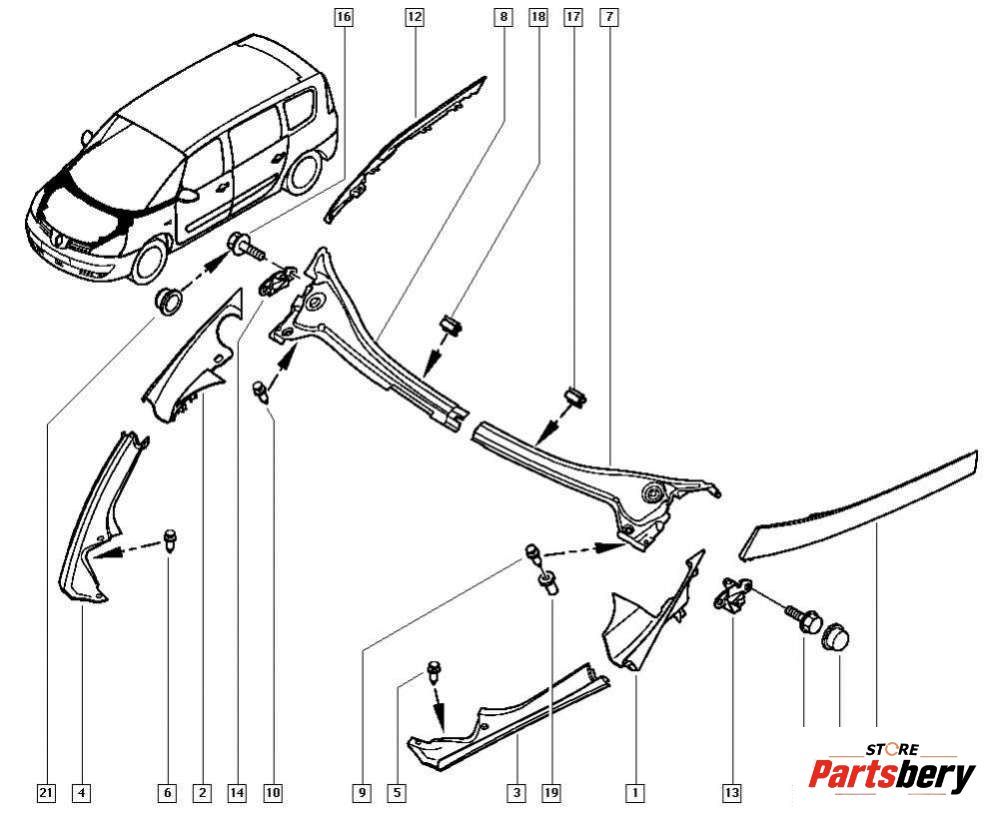 16
12
8
18
17
7
21
4
6
2
14
10
9
5
3
19
1
13
STORE
Partsbery