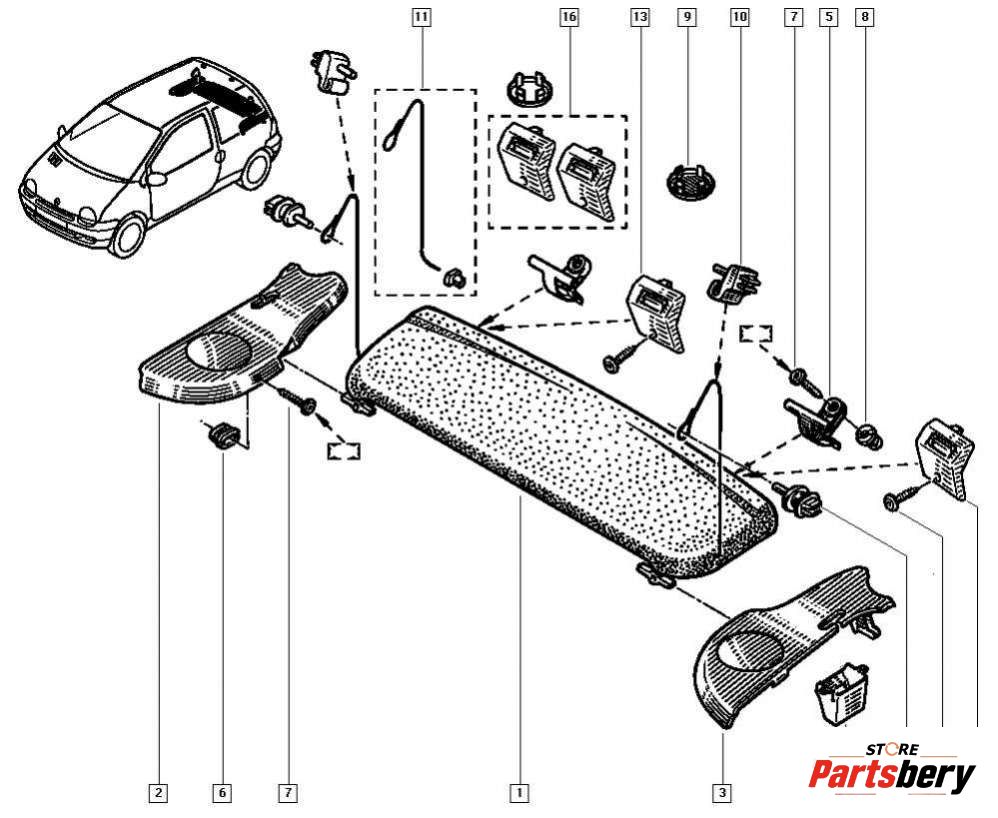 11
16
13
9
10
7
5
8
2
6
7
1
3
STORE
Partsbery