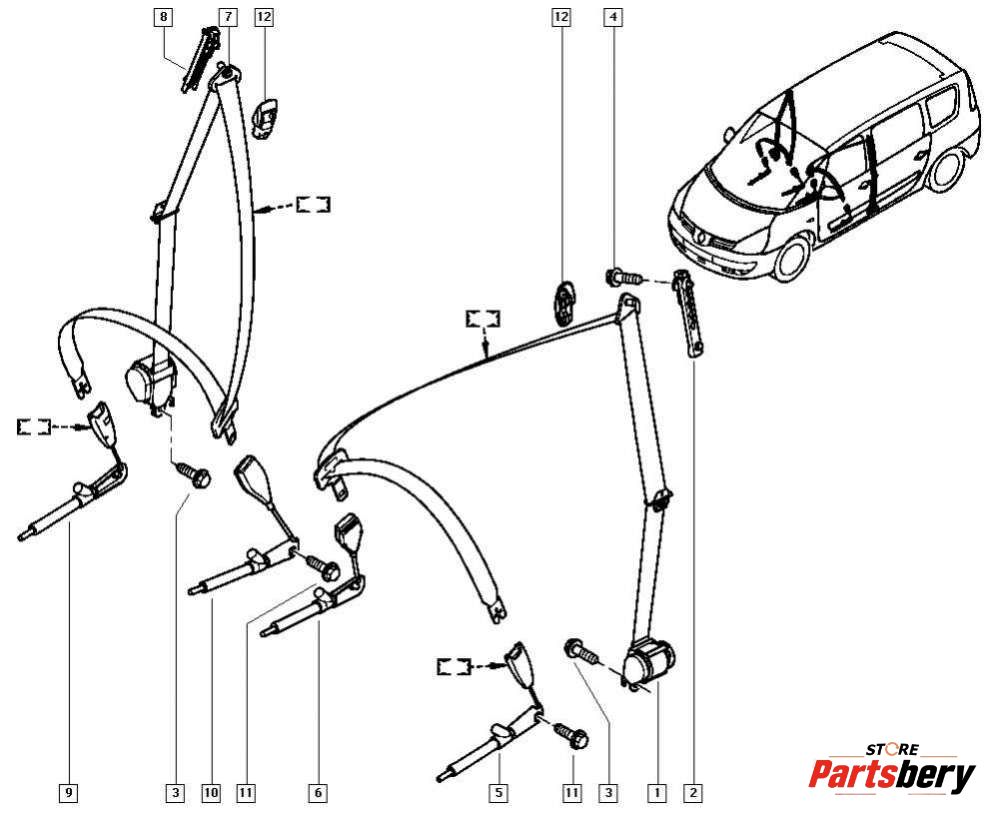 8
7
12
12
4
9
3
10
11
6
5
11
3
1
2
STORE
Partsbery