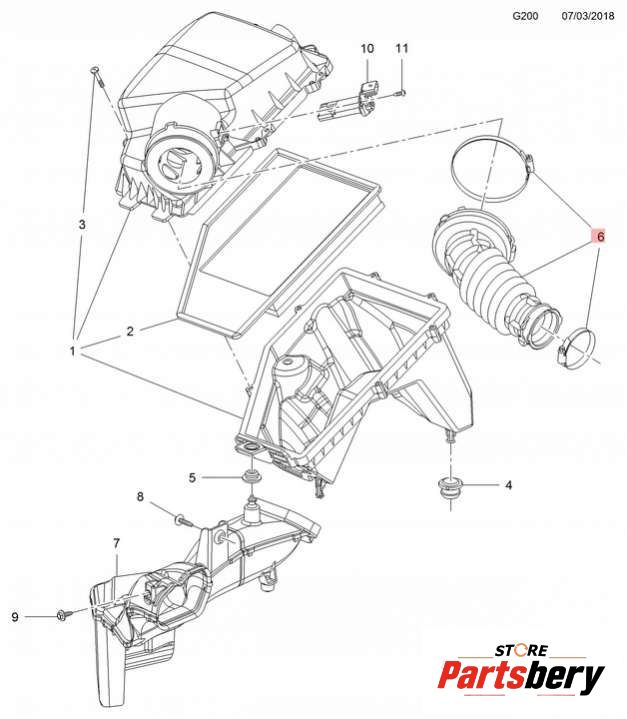 G200 07/03/2018

10
11
3
6
2
1
5
4
8
7
9

STORE
Partsbery