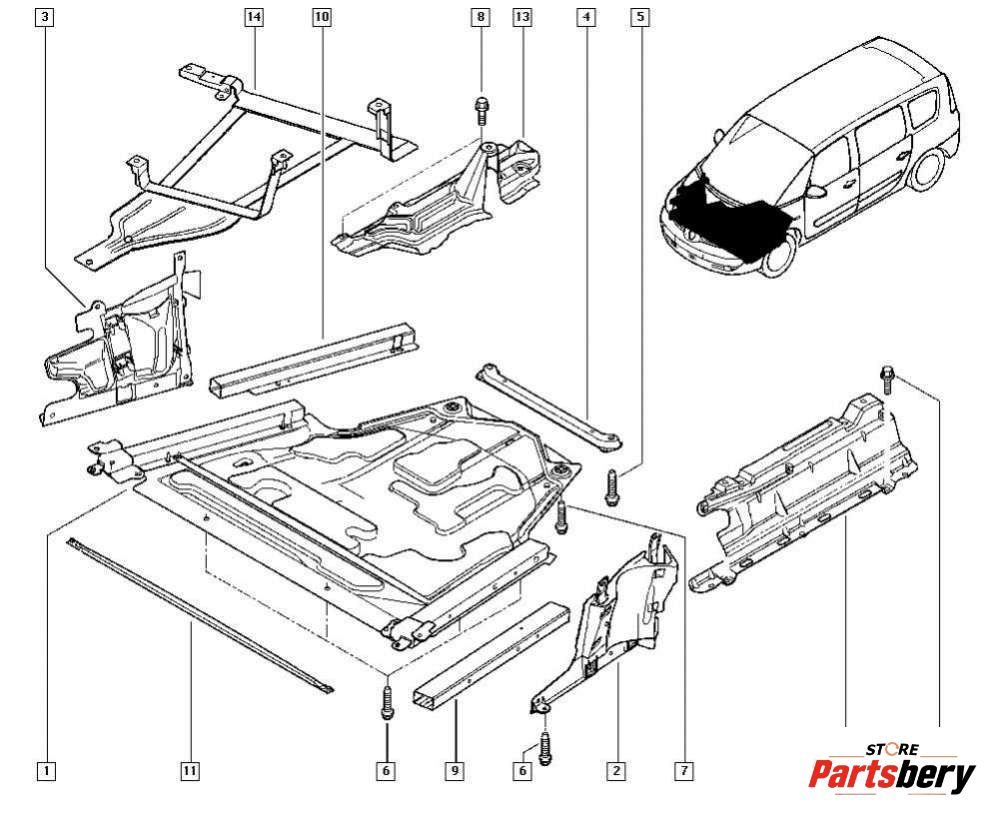 3
14
10
8
13
4
5
1
11
6
9
6
2
7
STORE
Partsbery