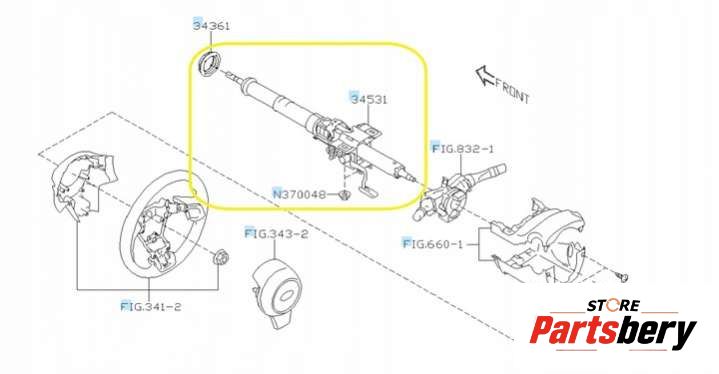 34361

34531

FRONT

FIG.832-1

N370048

FIG.343-2

FIG.660-1

FIG.341-2

STORE
Partsbery