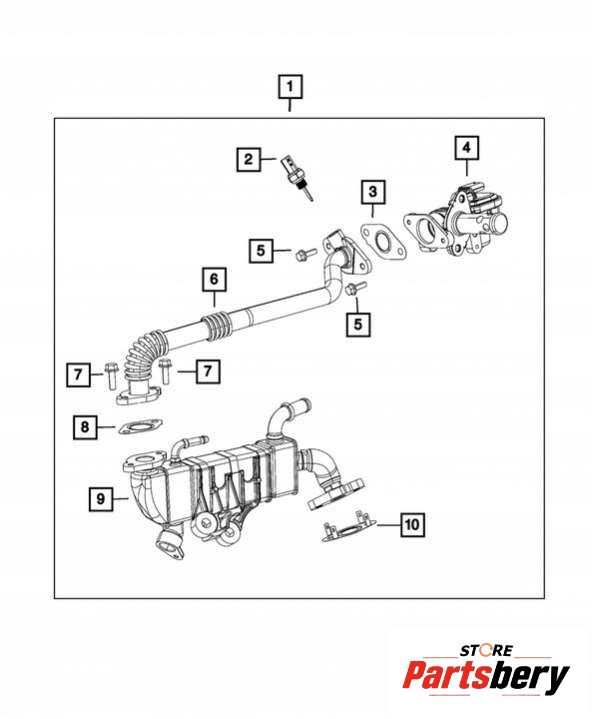 1
2
4
3
5
6
5
7
7
8
9
10
STORE
Partsbery