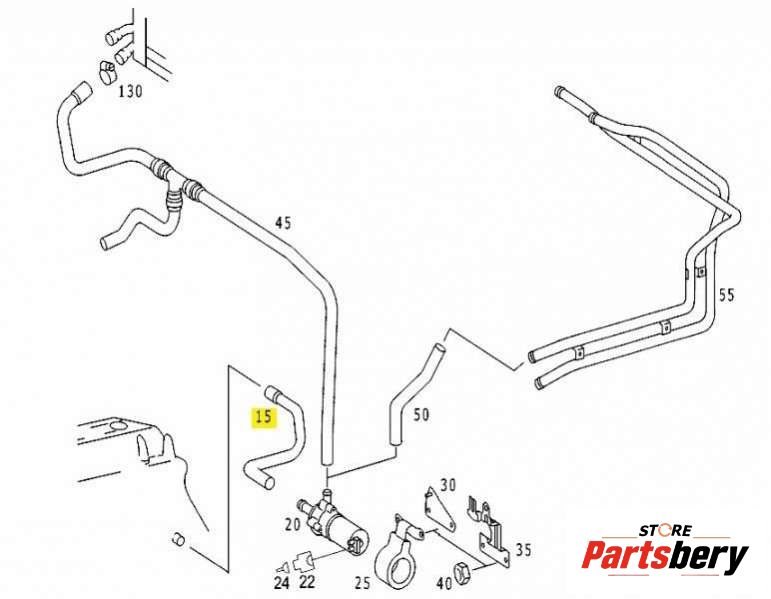 130

45

55

15

50

30

20

35

24 22

25

40

STORE
Partsbery