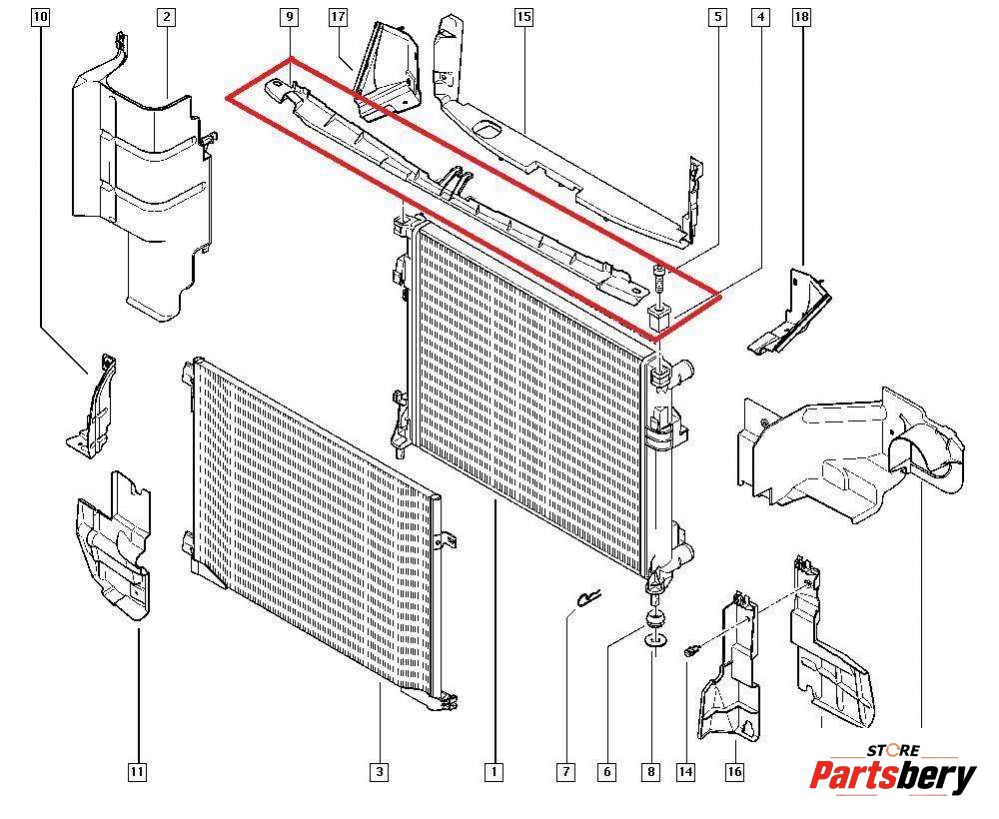 10
2
9
17
15
5
4
18
11
3
1
7
6
8
14
16
STORE
Partsbery