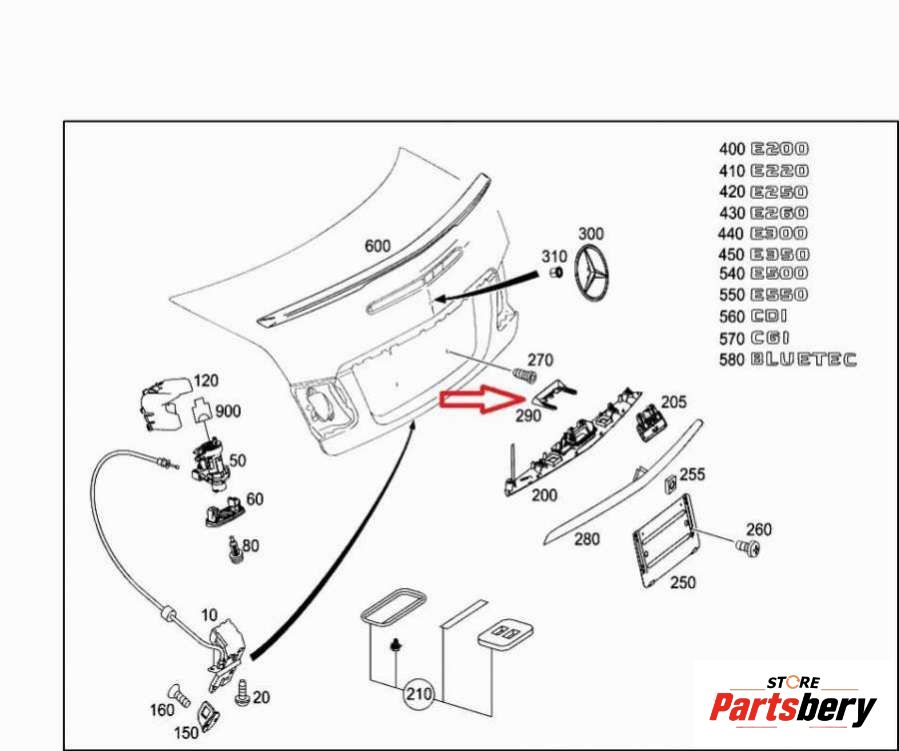 400 E200
410 E220
420 E250
430 E260
440 E300
450 E350
540 E500
550 E550
560 CDI
570 CGI
580 BLUETEC

600
310
300
270
290
205
200
255
280
260
250
120
900
50
60
80
10
20
160
150
210

STORE
Partsbery