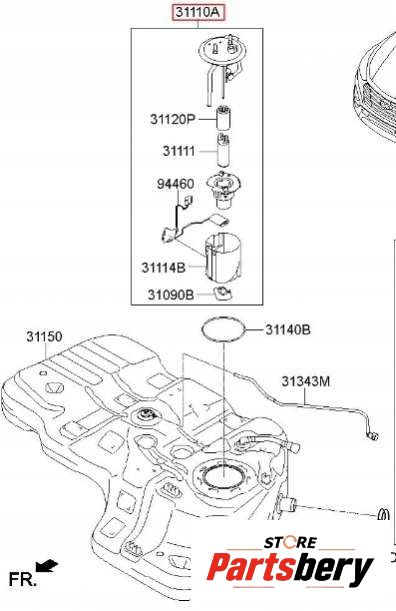 31110A

31120P

31111

94460

31114B

31090B

31150

31140B

31343M

FR.

STORE
Partsbery