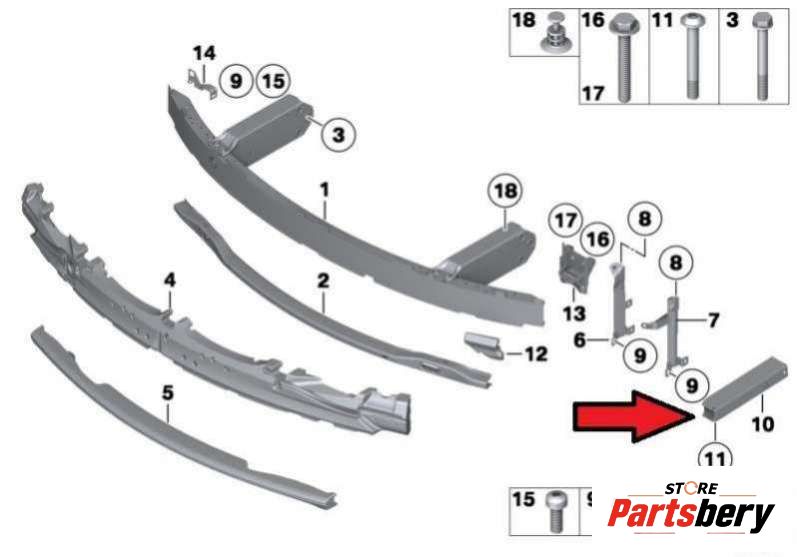 18
16
11
3
17
14
9
15
3
1
18
17
16
8
8
4
2
13
7
6
9
12
9
5
10
11
15
STORE
Partsbery